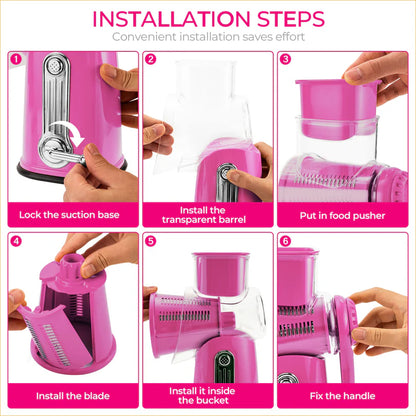 INSTALLATION STEPS

Convenient installation saves effort

1
Lock the suction base

2
Install the transparent barrel

3
Put in food pusher

4
Install the blade

5
Install it inside the bucket

6
Fix the handle